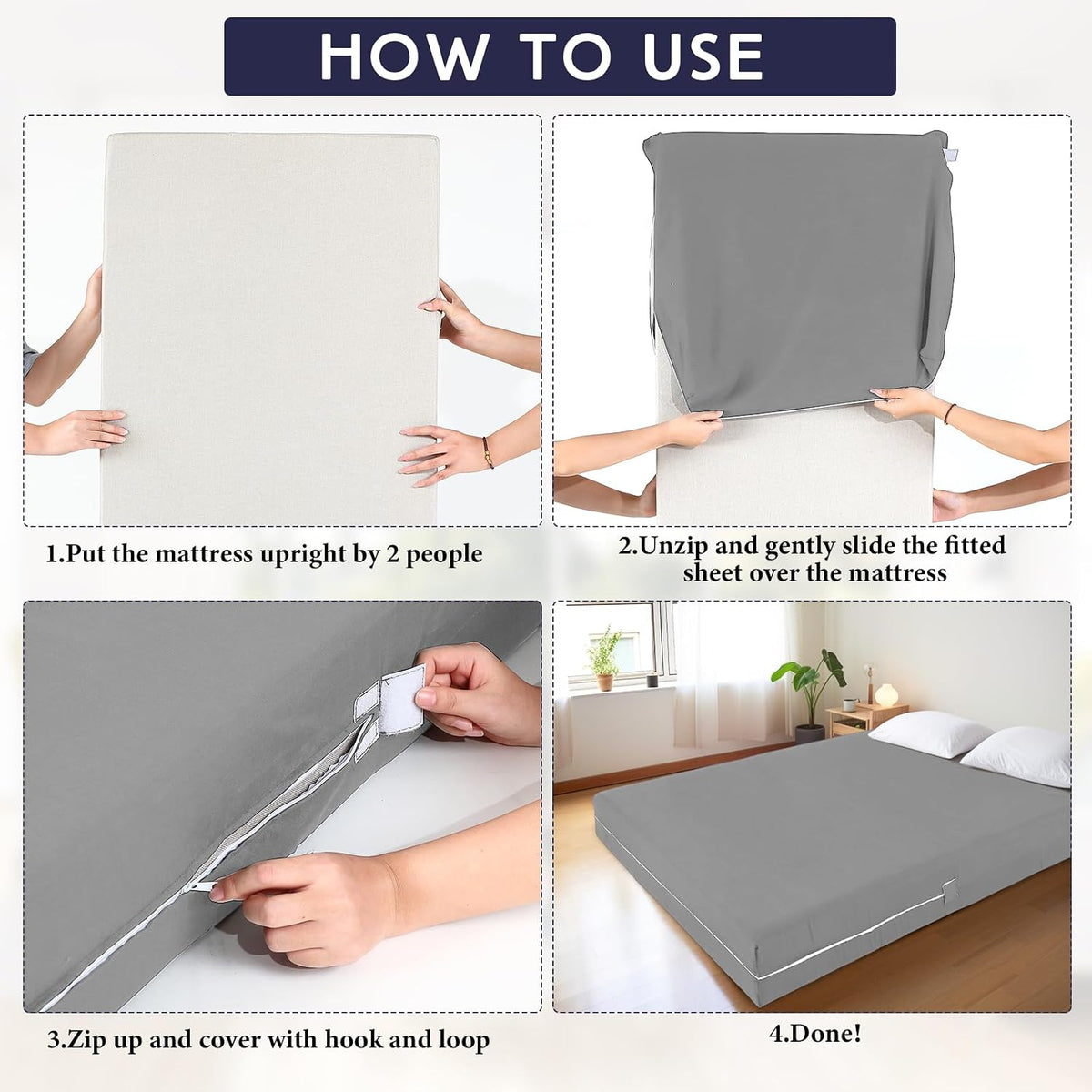 HOW TO USE

1.Put the mattress upright by 2 people

2.Unzip and gently slide the fitted sheet over the mattress

3.Zip up and cover with hook and loop

4.Done!